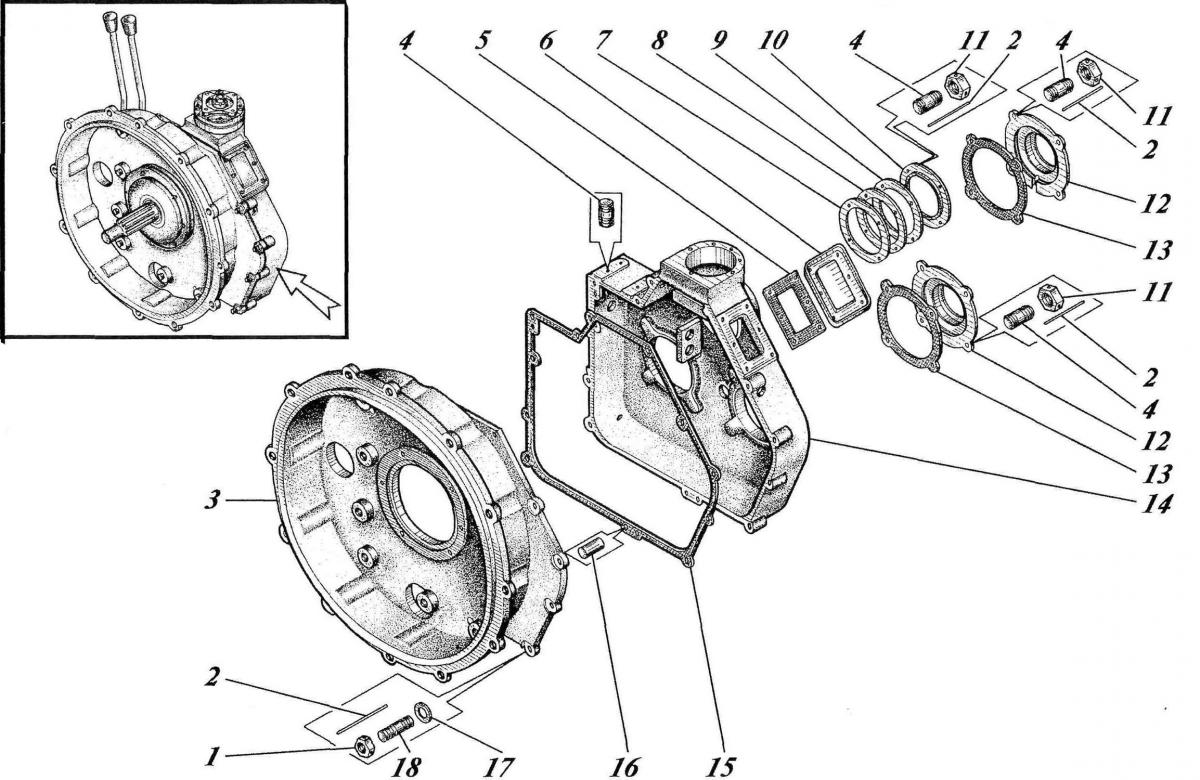 4 5 6 7 8 9 10 4 11 2 4 11 2 12 13 11 2 4 12 13 14 3 2 1 18 17 16 15