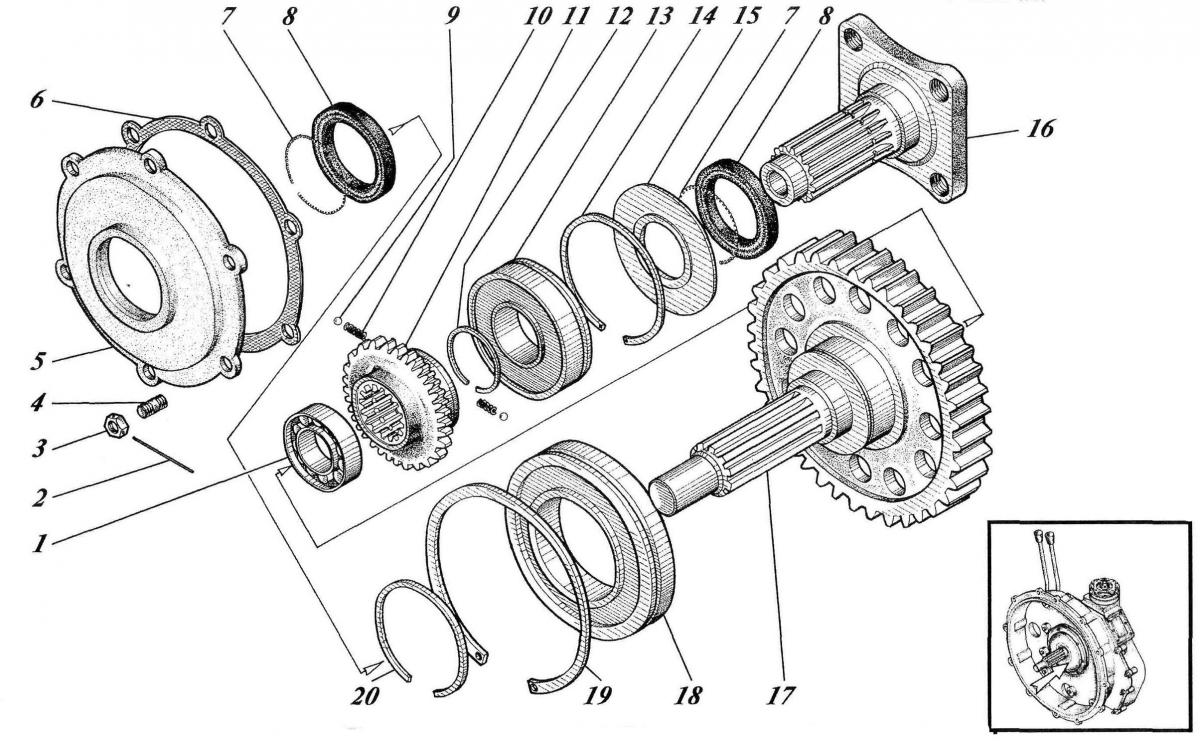 7
8
9
10
11
12
13
14
15
7
8
6
16
5
4
3
2
1
20
19
18
17