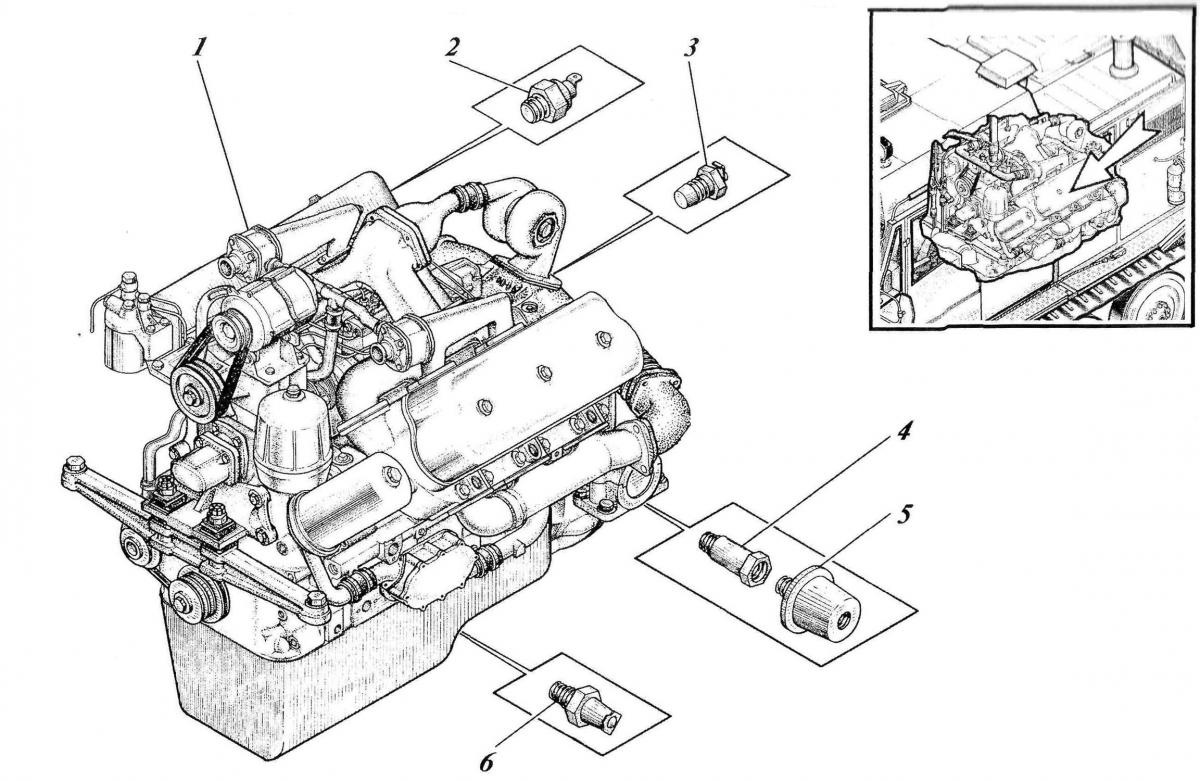 1
2
3
4
5
6