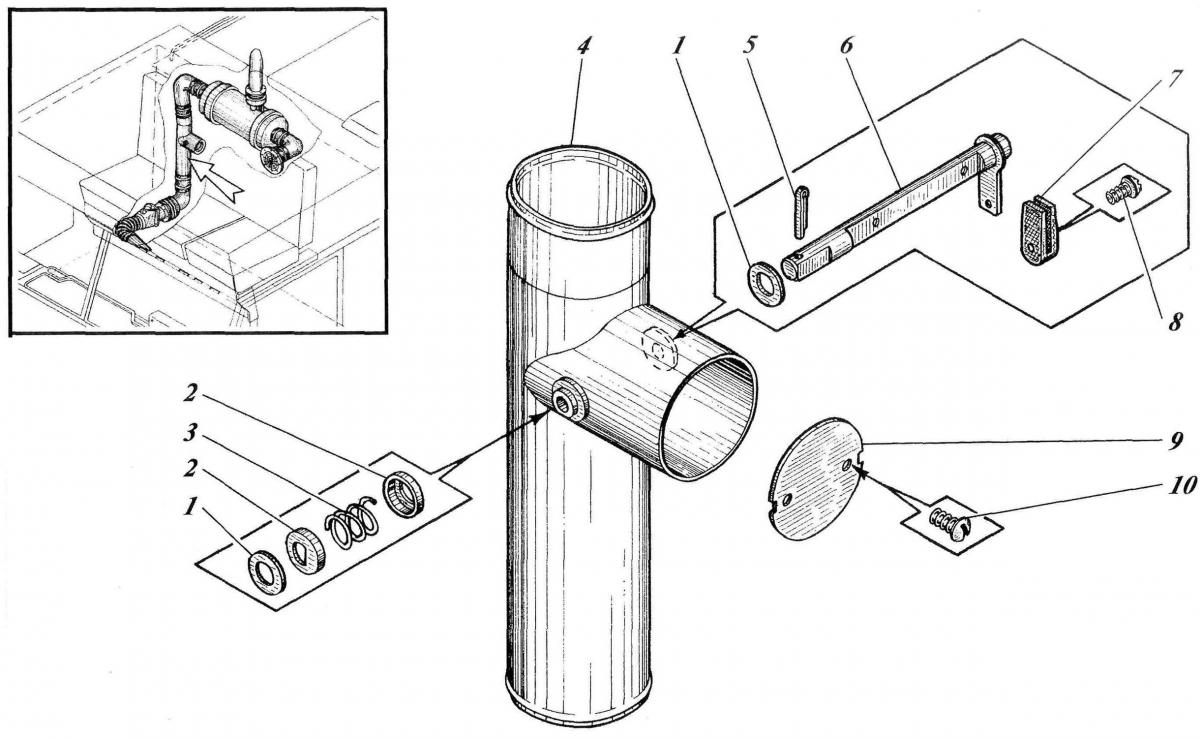 4
1
5
6
7
8
2
3
2
1
9
10