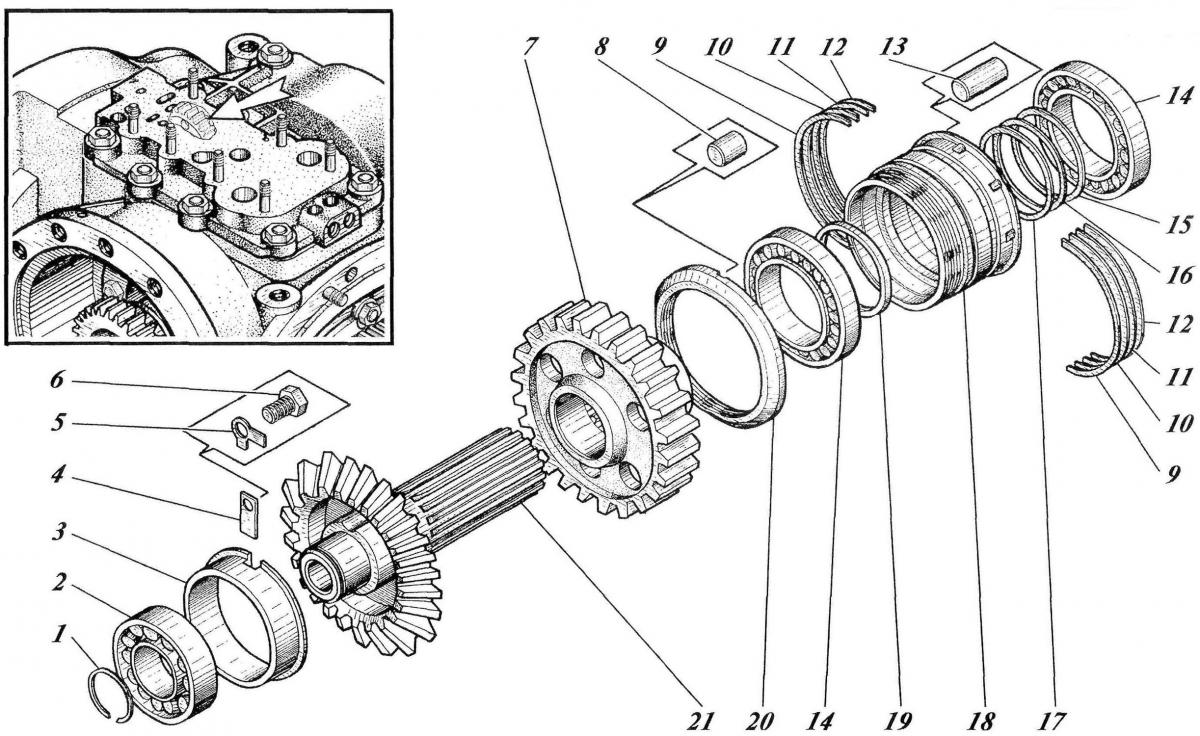 7 8 9 10 11 12 13 14

15

16

12

11

10

9

6

5

4

3

2

1

21 20 14 19 18 17