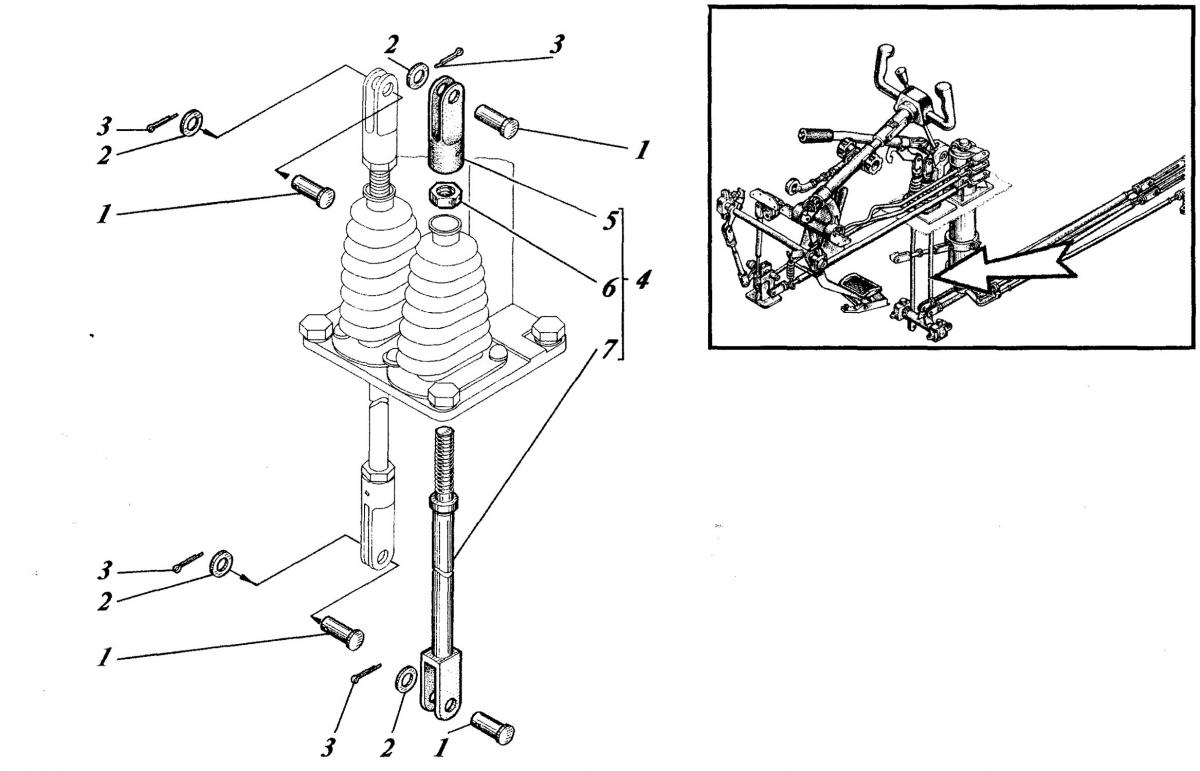 2
3
3
2
1
1
5
6
4
7
3
2
1
3
2
1