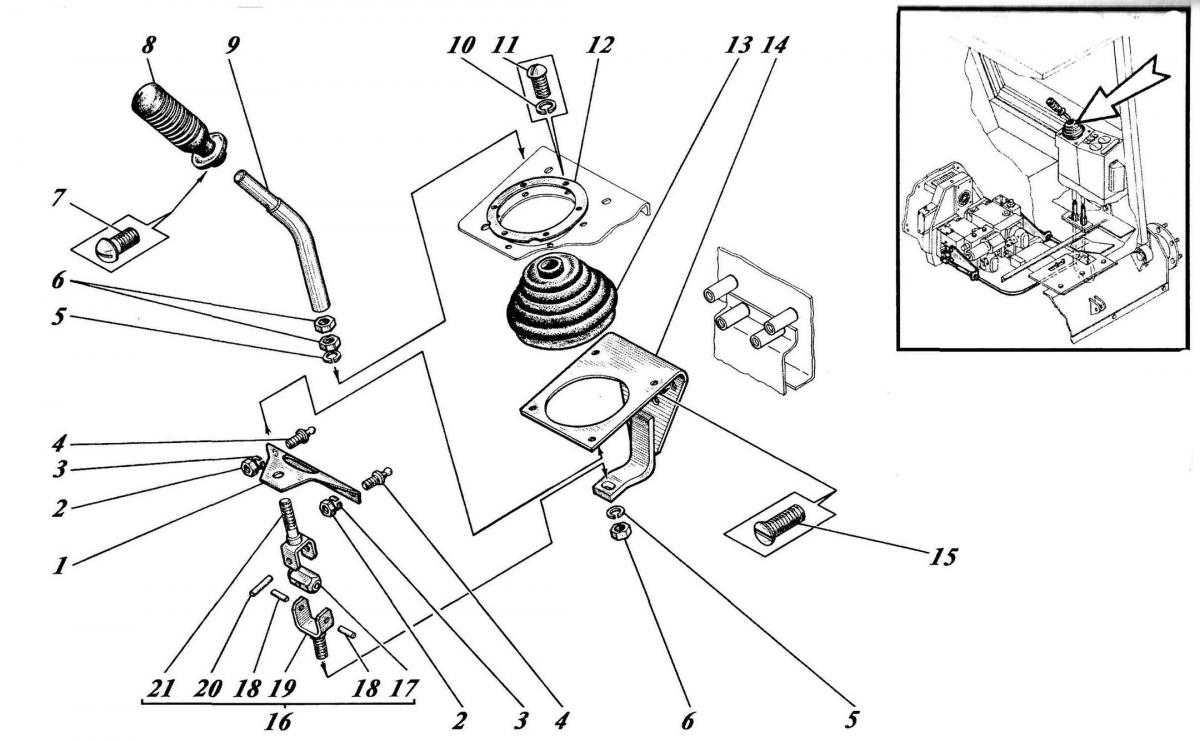 8
9
10
11
12
13
14
7
6
5
4
3
2
1
15
21
20
18
19
18
17
16
2
3
4
6
5