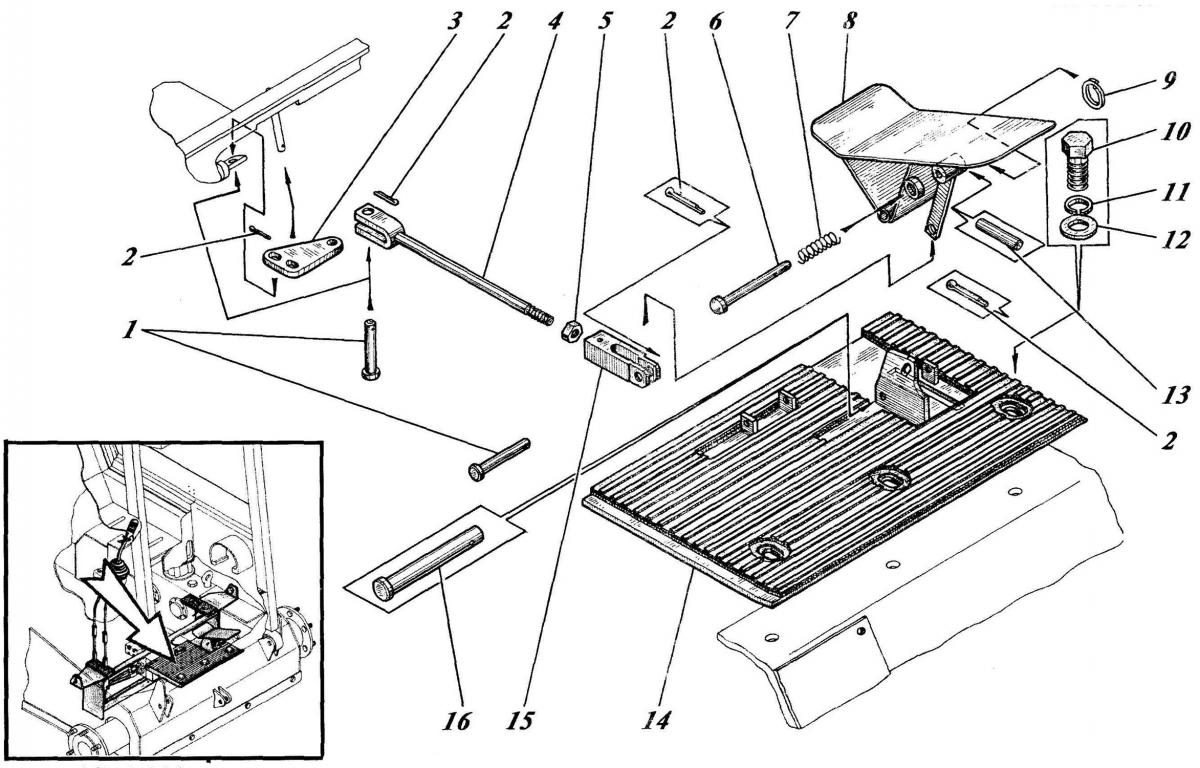 3 2 4 5 2 6 7 8

9

10

11

12

2

1

13

2

16 15 14