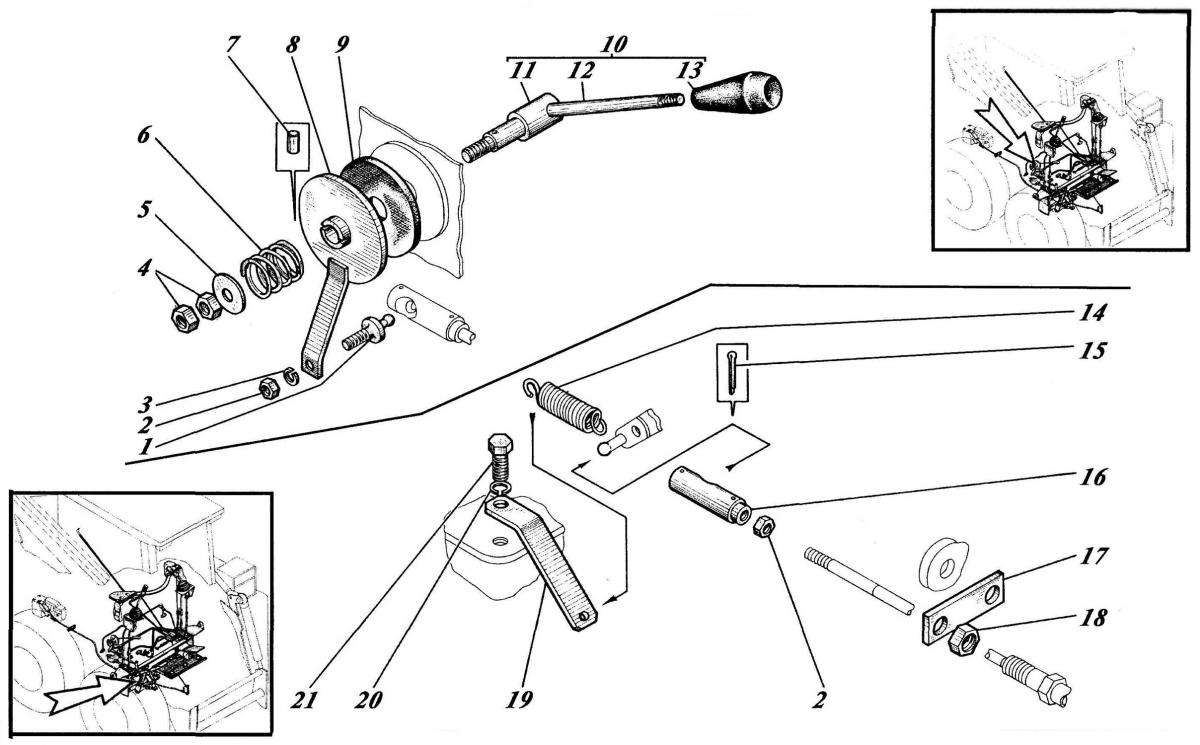 7
8
9
10
11
12
13
6
5
4
3
2
1
14
15
16
17
18
21
20
19
2