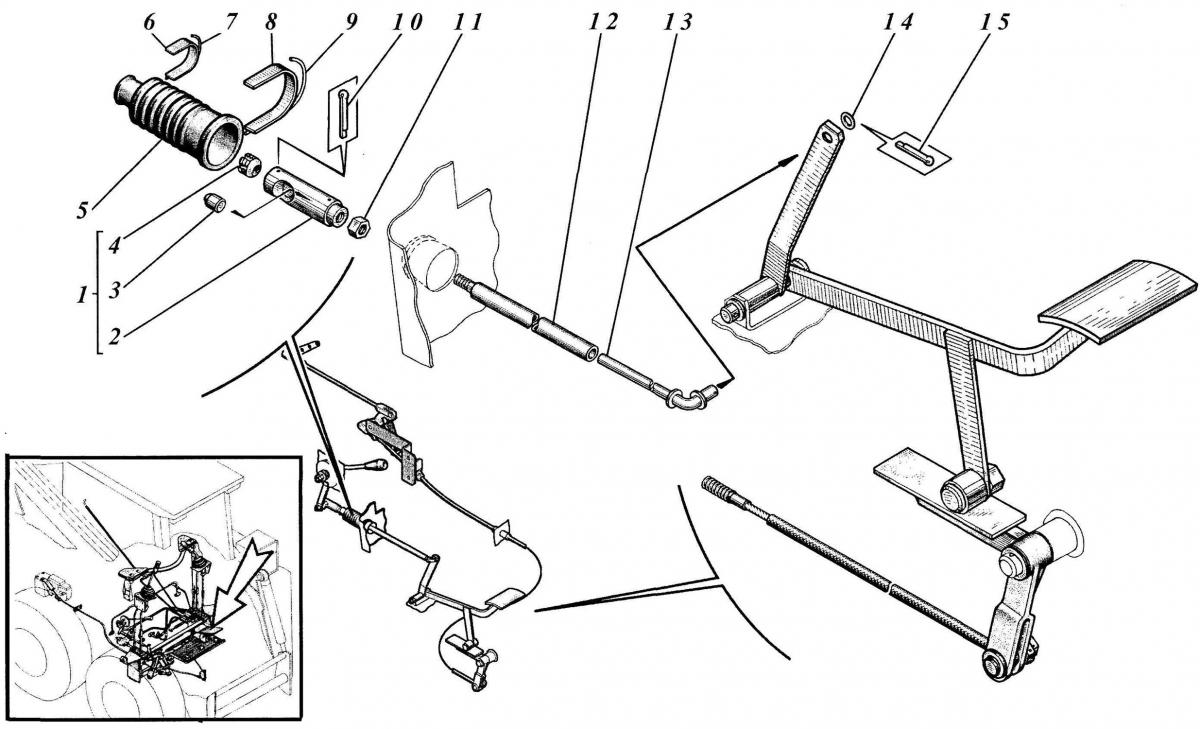 6
7
8
9
10
11
12
13
14
15
5
4
3
1
2