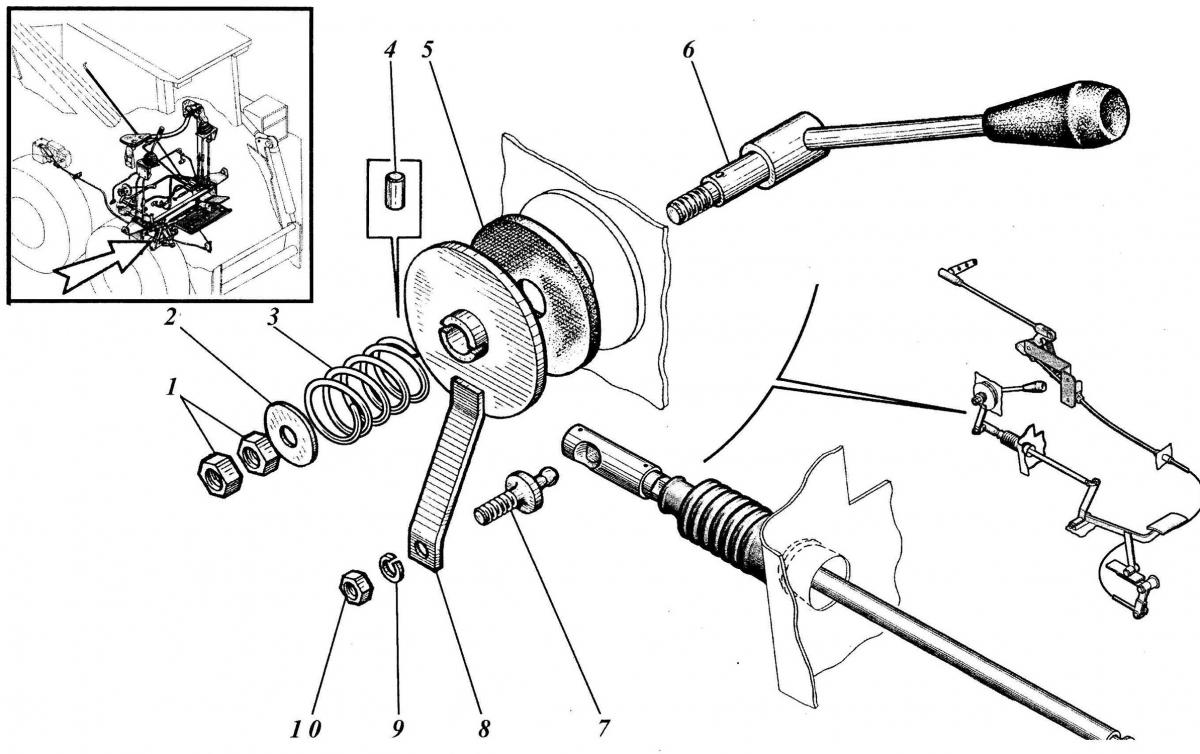 4
5
6
2
3
1
10
9
8
7