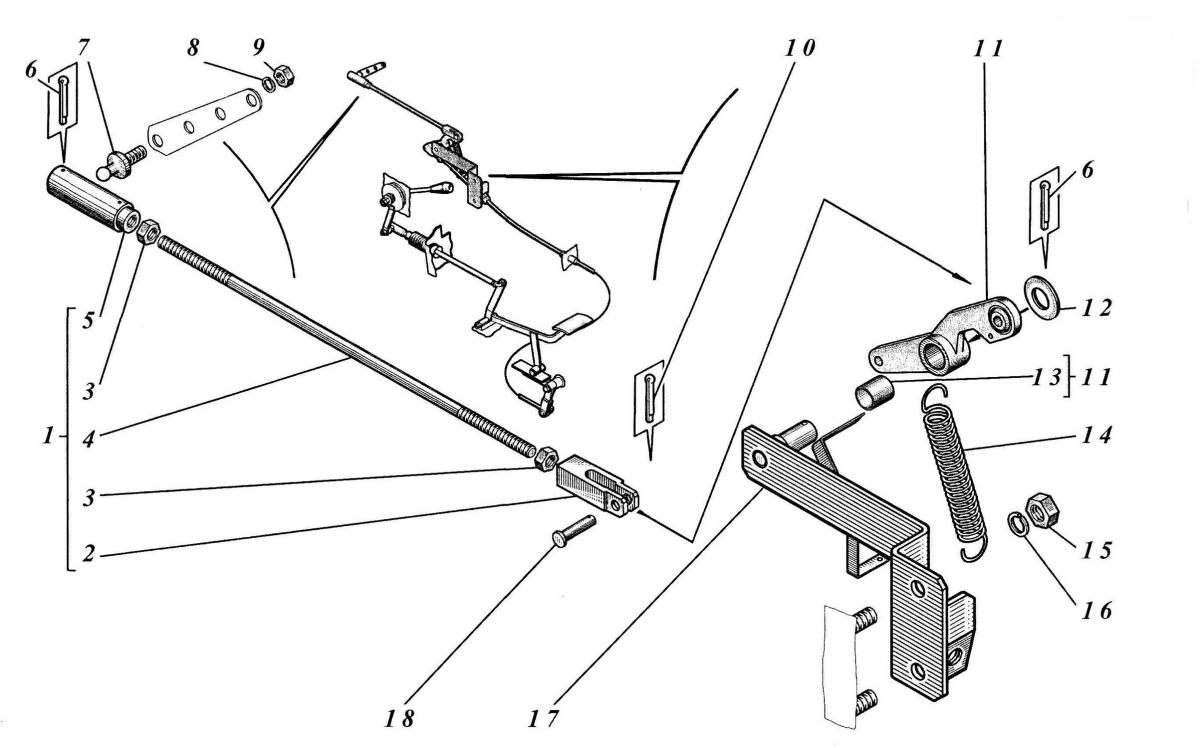 6
7
8
9
10
11
6
12
13
11
14
15
16
5
3
1
4
3
2
18
17