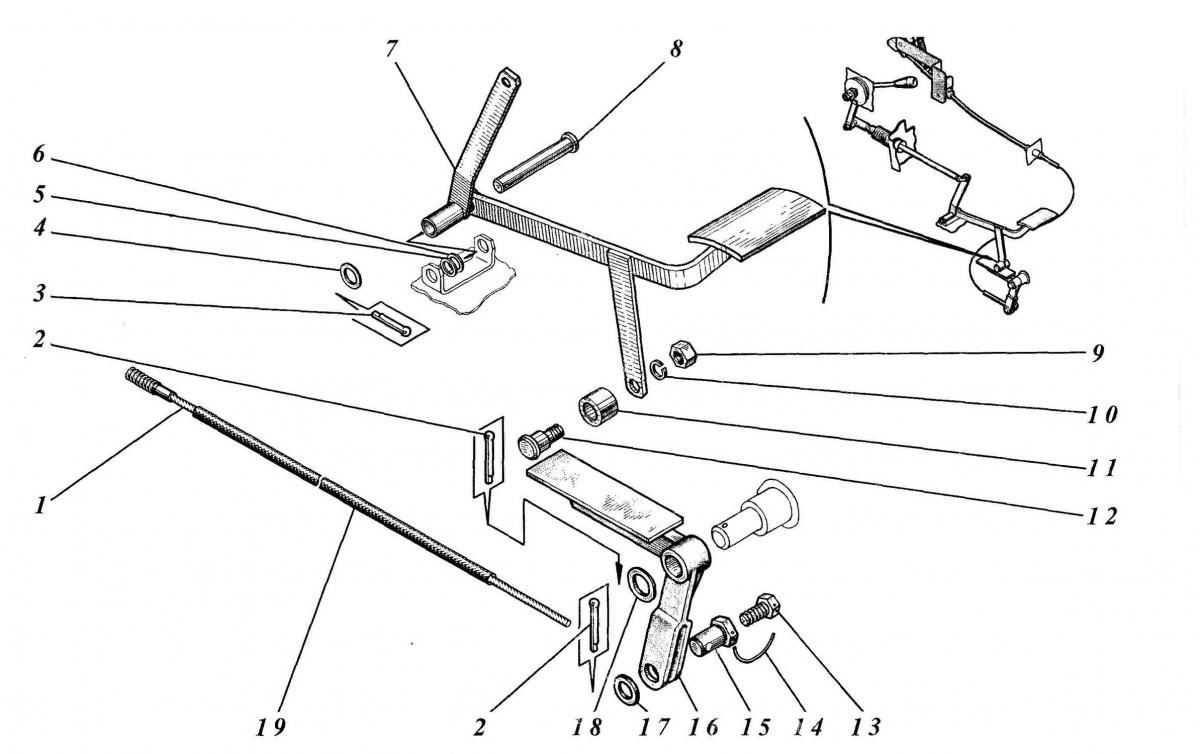 7
8
6
5
4
3
2
1
9
10
11
12
19
2
18
17
16
15
14
13