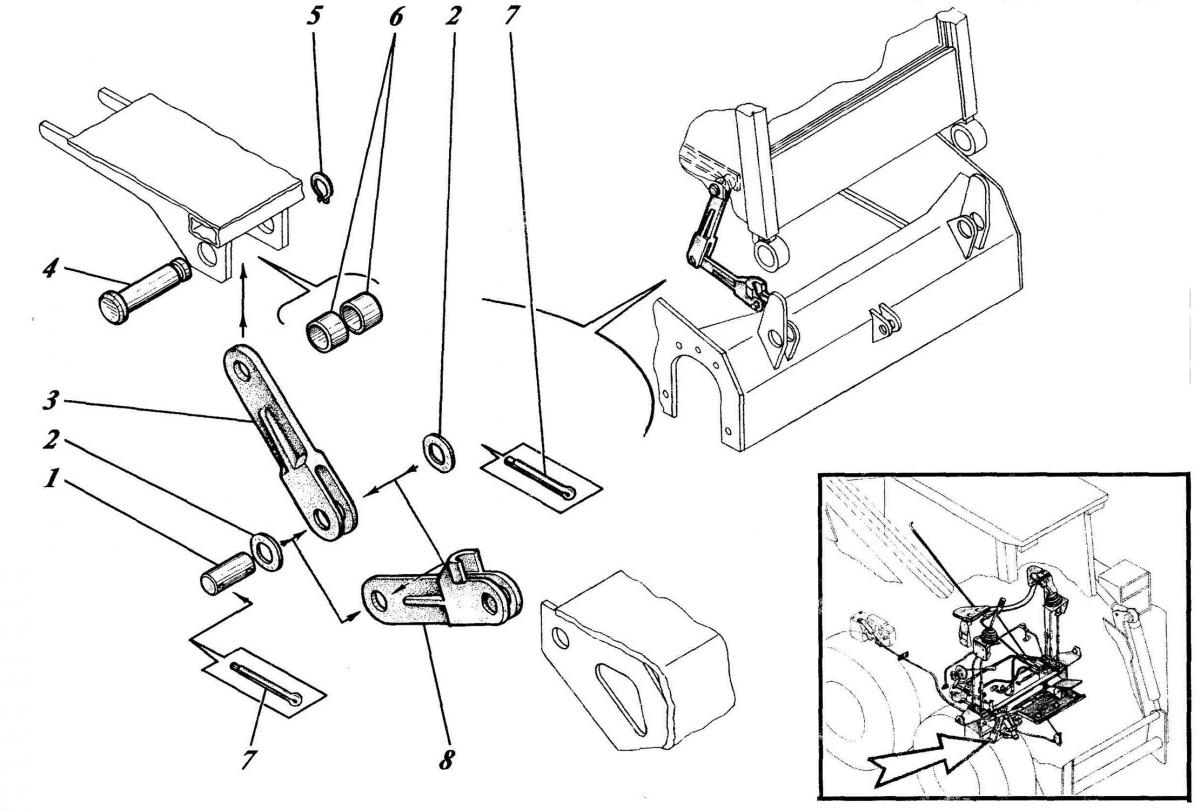 5
6
2
7
4
3
2
1
7
8