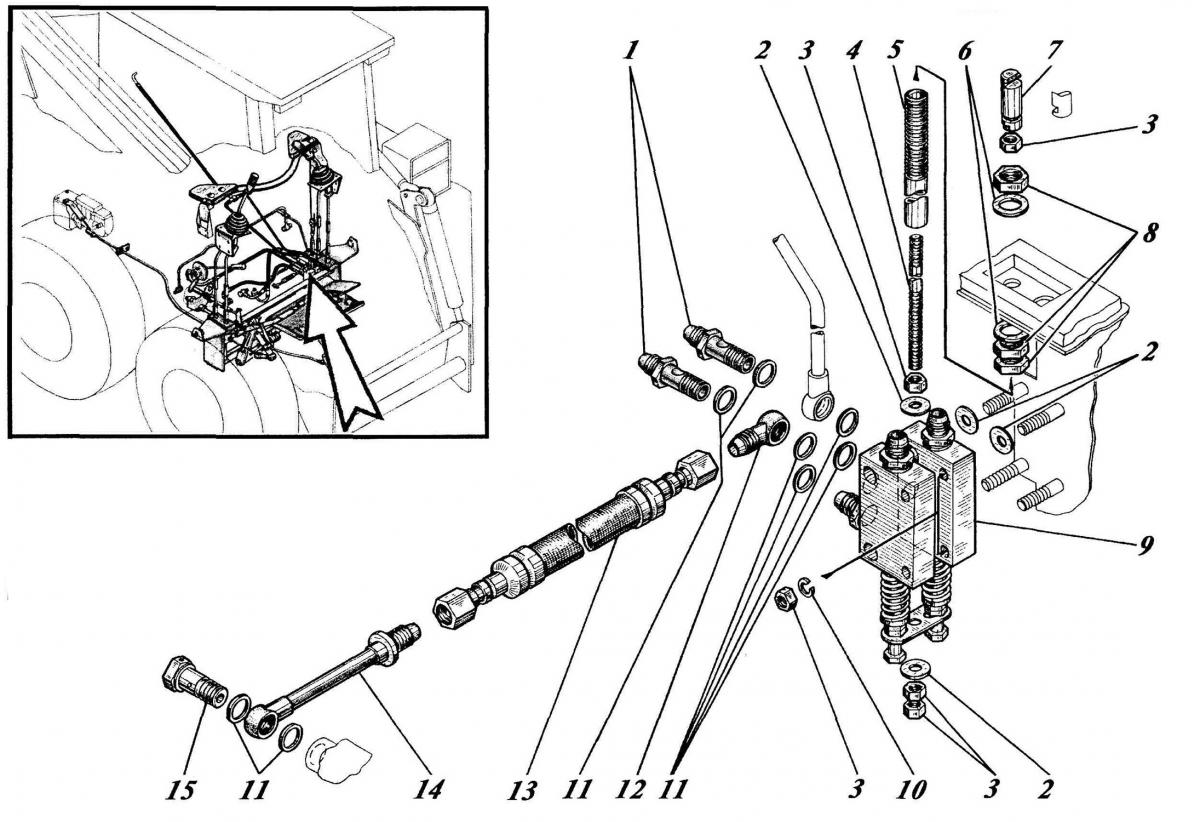 1
2 3 4 5 6 7
3
8
2
9
15 11 14 13 11 12 11 3 10 3 2