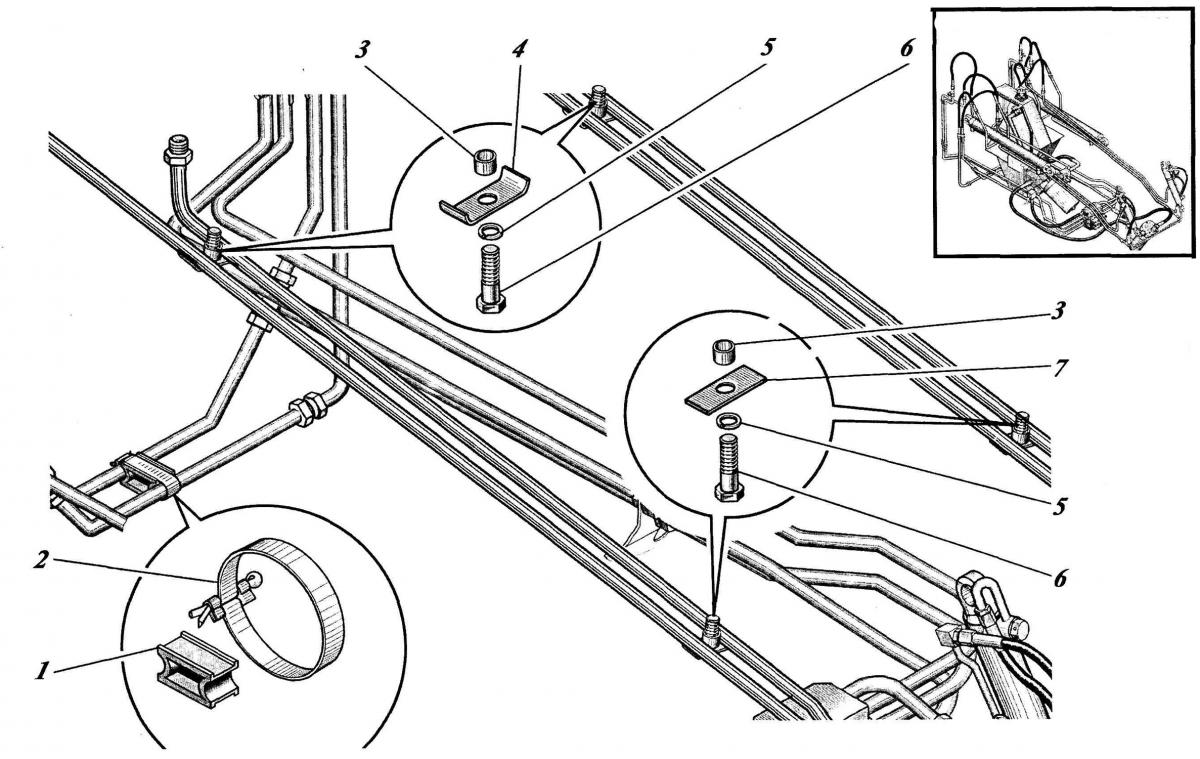 3
4
5
6
3
7
5
6
2
1