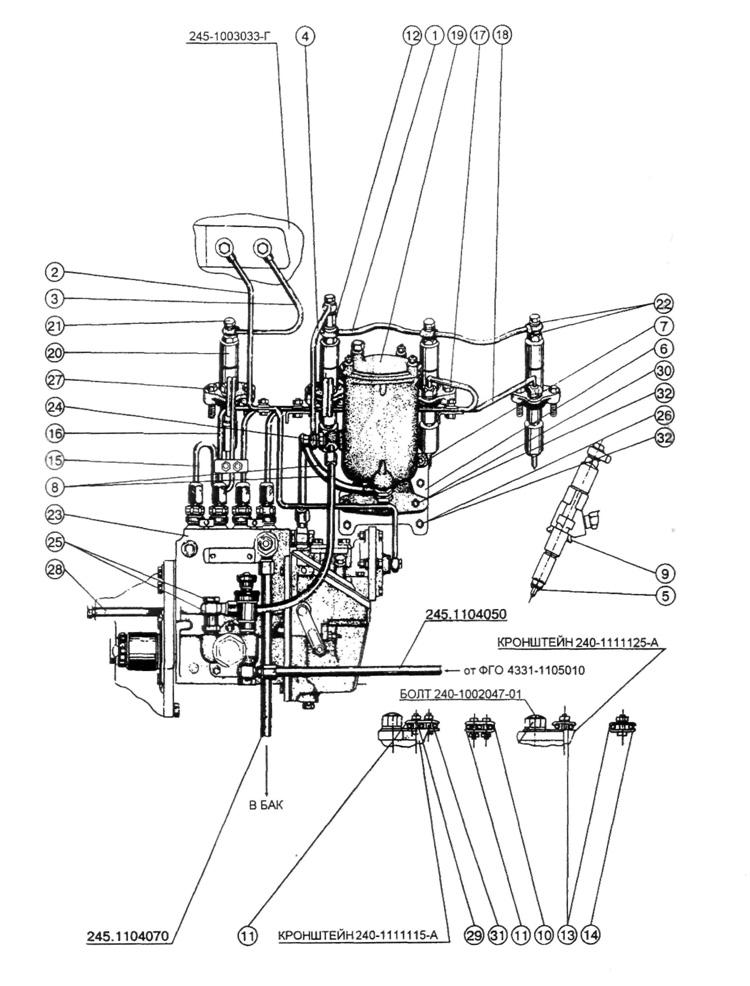 245-1003033-Г
4
12
1
19
17
18
2
3
21
20
27
24
16
15
8
23
25
28
22
7
6
30
32
26
32
9
5
245.1104050
КРОНШТЕЙН 240-1111125-А
от ФГО 4331-1105010
БОЛТ 240-1002047-01
В БАК
245.1104070
11
КРОНШТЕЙН 240-1111115-А
29
31
11
10
13
14